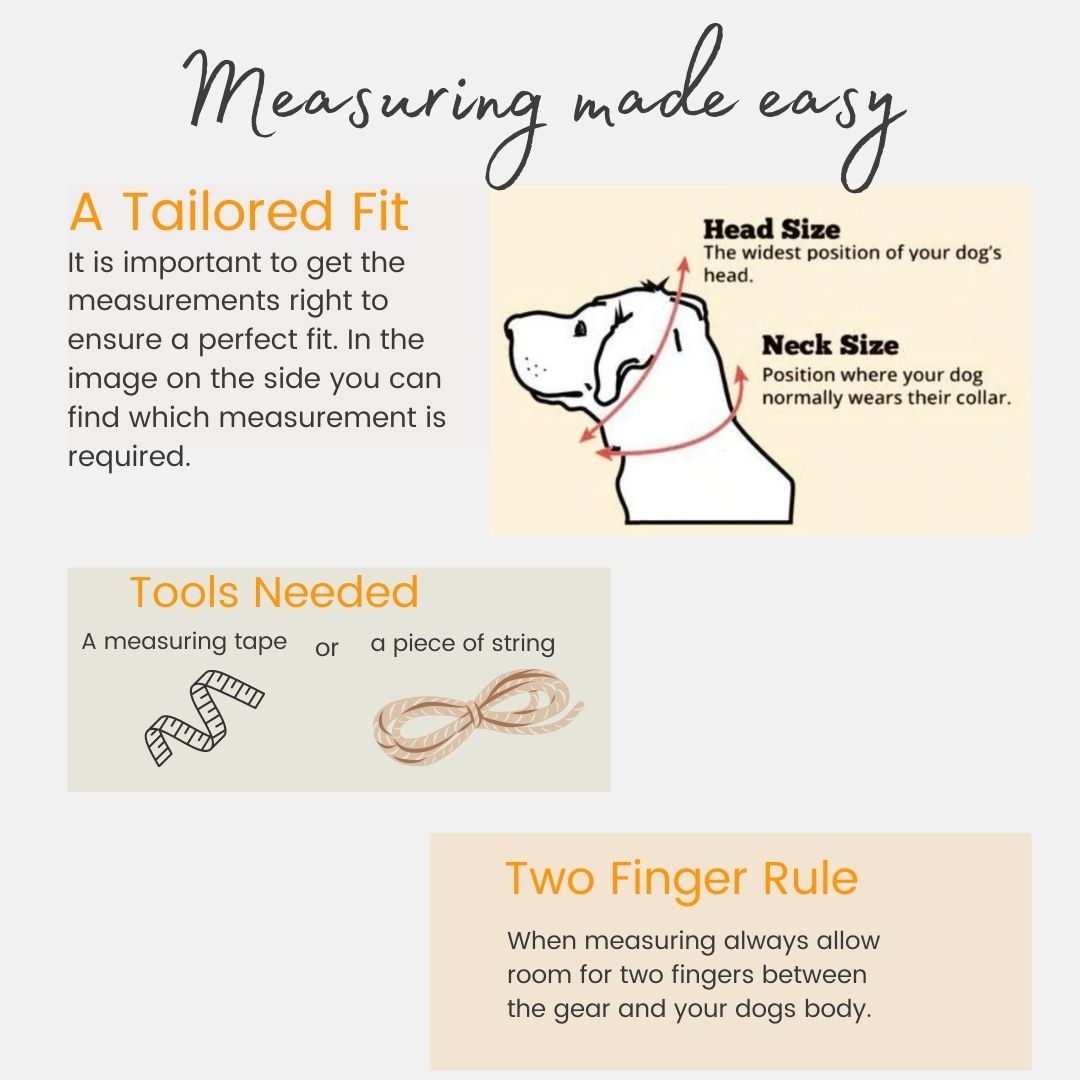 Measuring made easy

A Tailored Fit

It is important to get the measurements right to ensure a perfect fit. In the image on the side you can find which measurement is required.

Head Size
The widest position of your dog's head.

Neck Size
Position where your dog normally wears their collar.

Tools Needed

A measuring tape or a piece of string

Two Finger Rule

When measuring always allow room for two fingers between the gear and your dogs body.